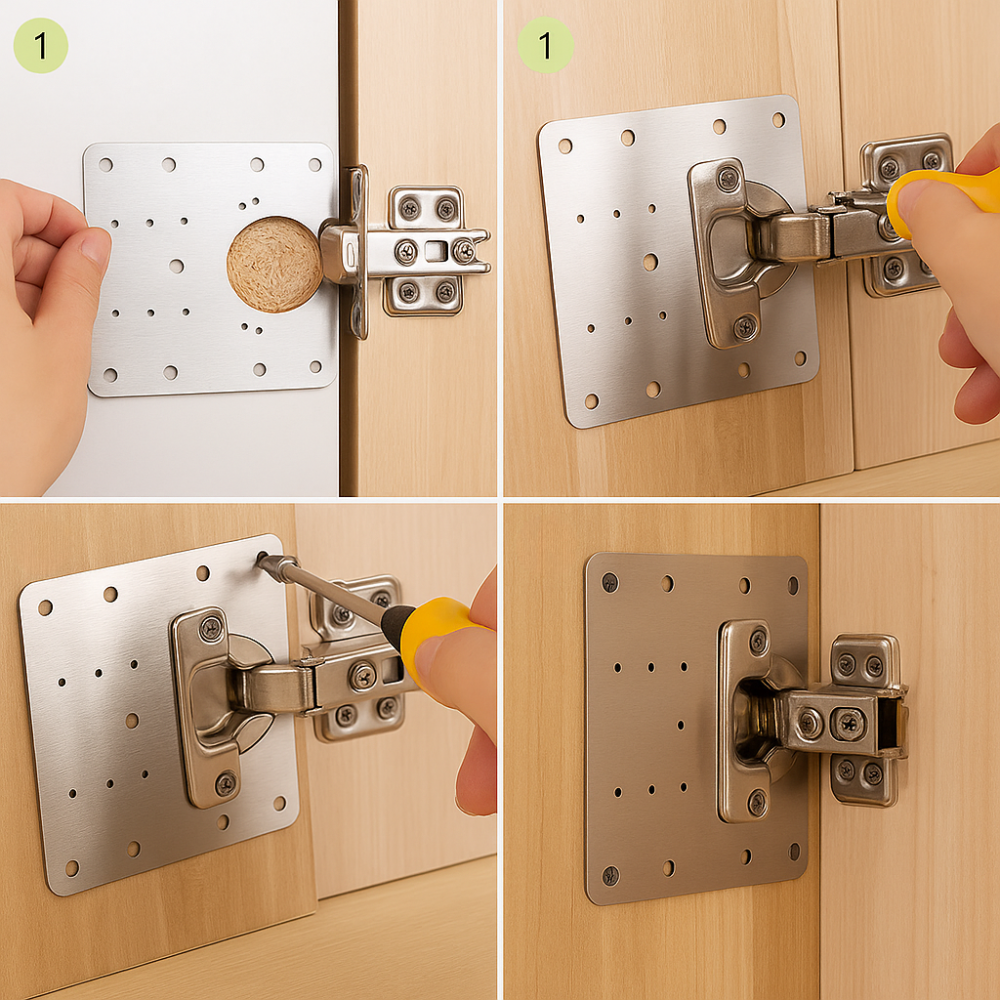 1

1